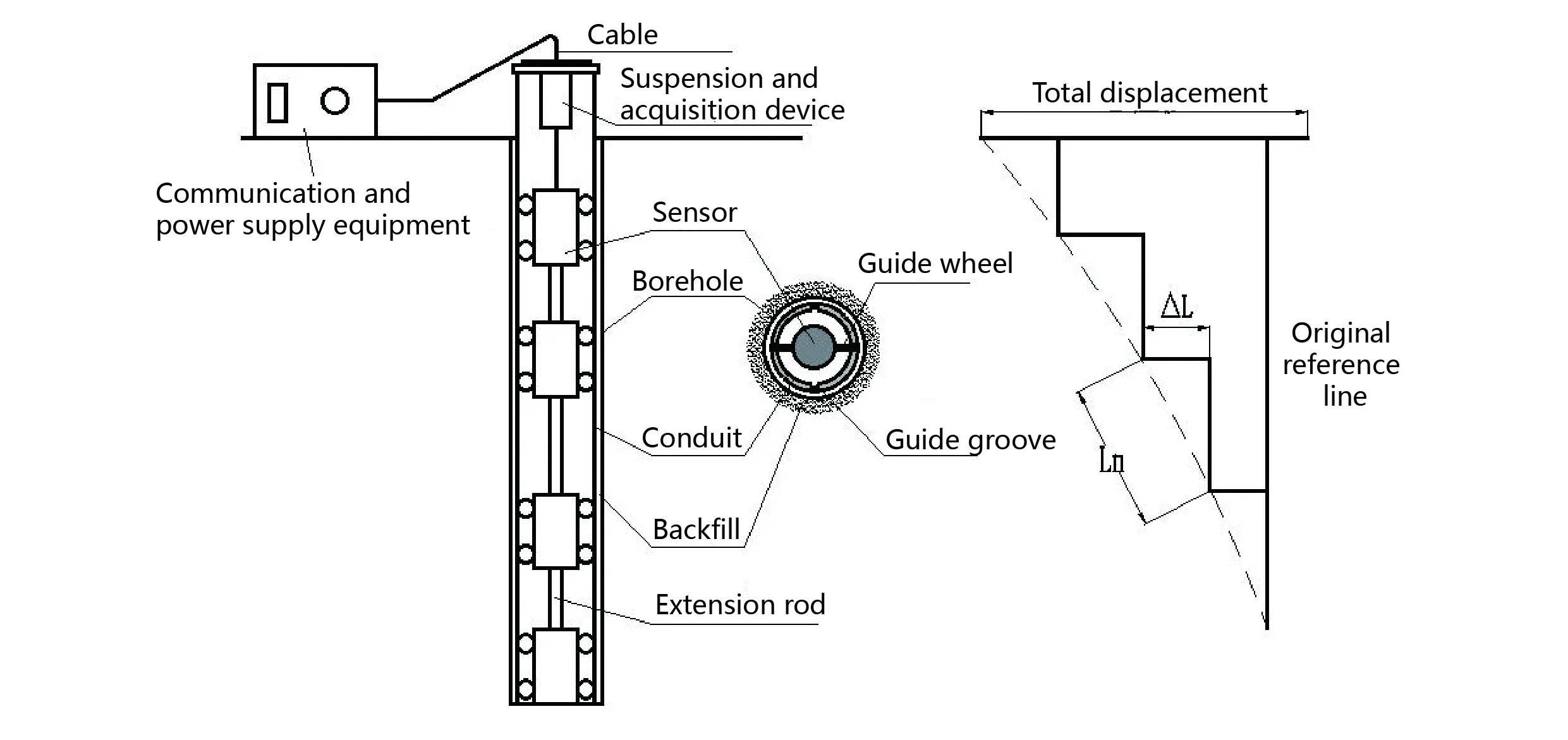 Cable
Suspension and acquisition device
Communication and power supply equipment
Sensor
Borehole
Guide wheel
Conduit
Guide groove
Backfill
Extension rod
Total displacement
$\Delta L$
Original reference line
$L_n$